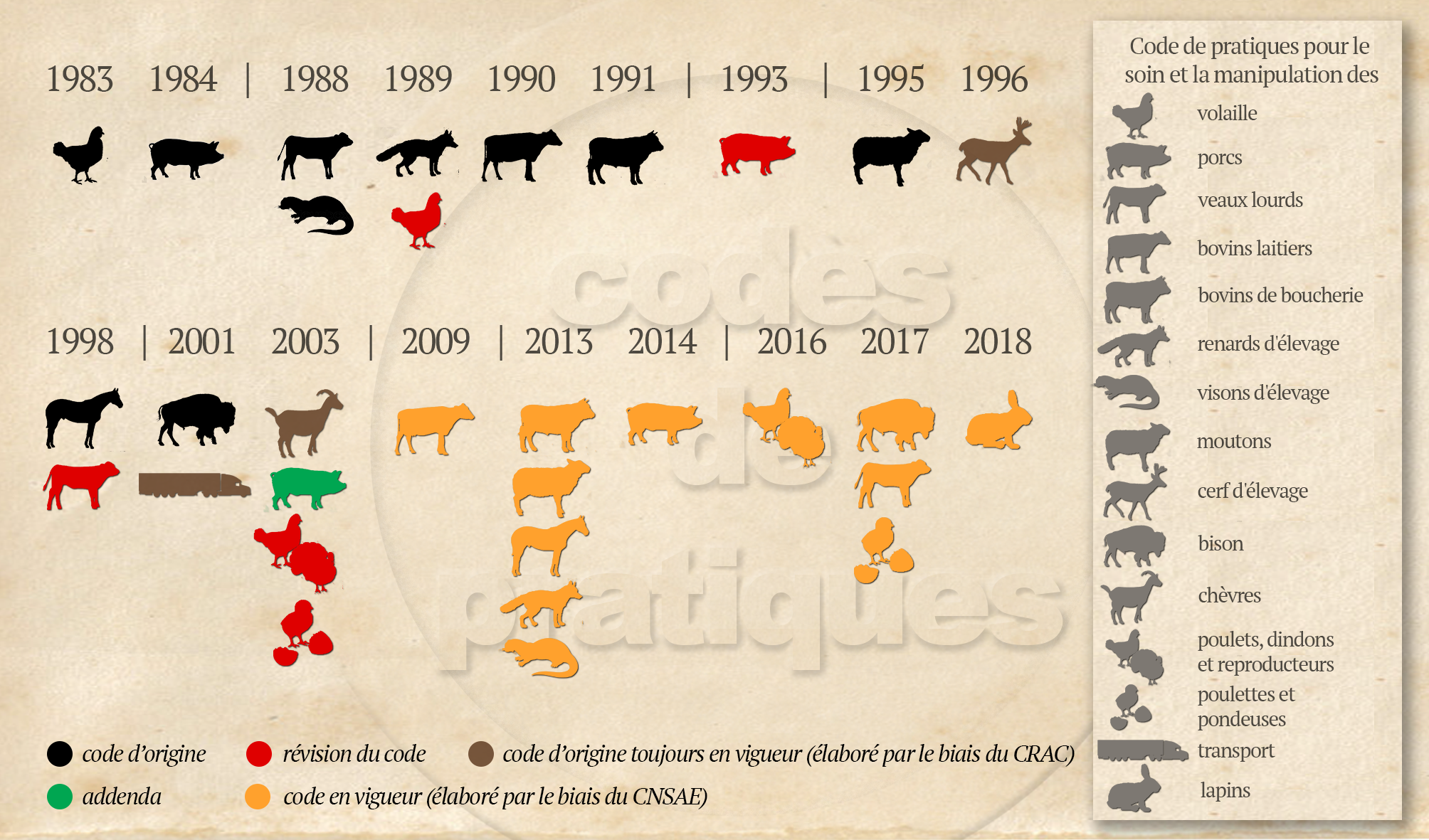 1983 1984 | 1988 1989 1990 1991 | 1993 | 1995 1996

codes de pratiques

1998 | 2001 2003 | 2009 | 2013 2014 | 2016 2017 2018

code d'origine
révision du code
code d'origine toujours en vigueur (élaboré par le biais du CRAC)
addenda
code en vigueur (élaboré par le biais du CNSAE)

Code de pratiques pour le soin et la manipulation des
volaille
porcs
veaux lourds
bovins laitiers
bovins de boucherie
renards d'élevage
visons d'élevage
moutons
cerf d'élevage
bison
chèvres
poulets, dindons et reproducteurs
poulettes et pondeuses
transport
lapins